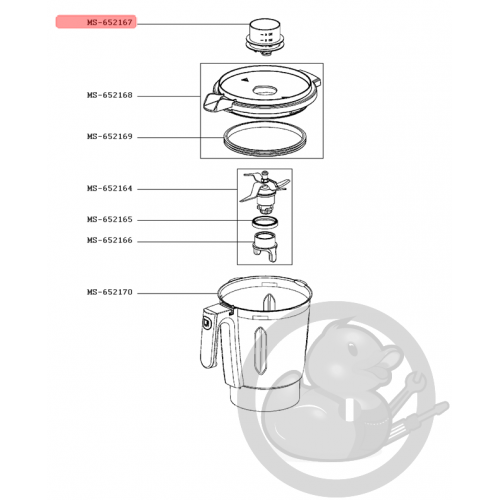 MS-652167

MS-652168

MS-652169

MS-652164

MS-652165

MS-652166

MS-652170