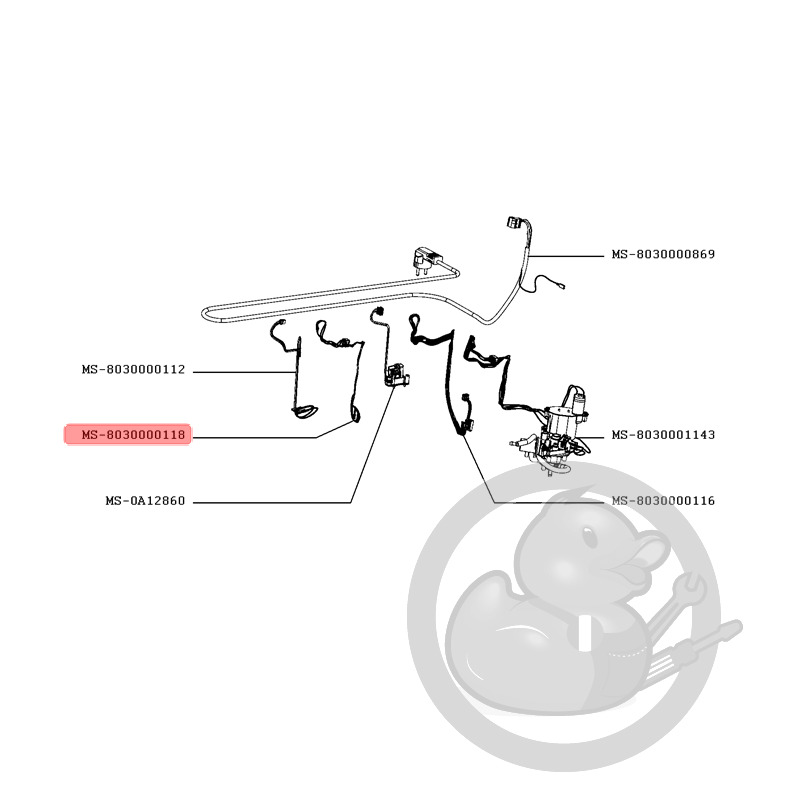 MS-8030000869

MS-8030000112

MS-8030000118

MS-8030001143

MS-0A12860

MS-8030000116