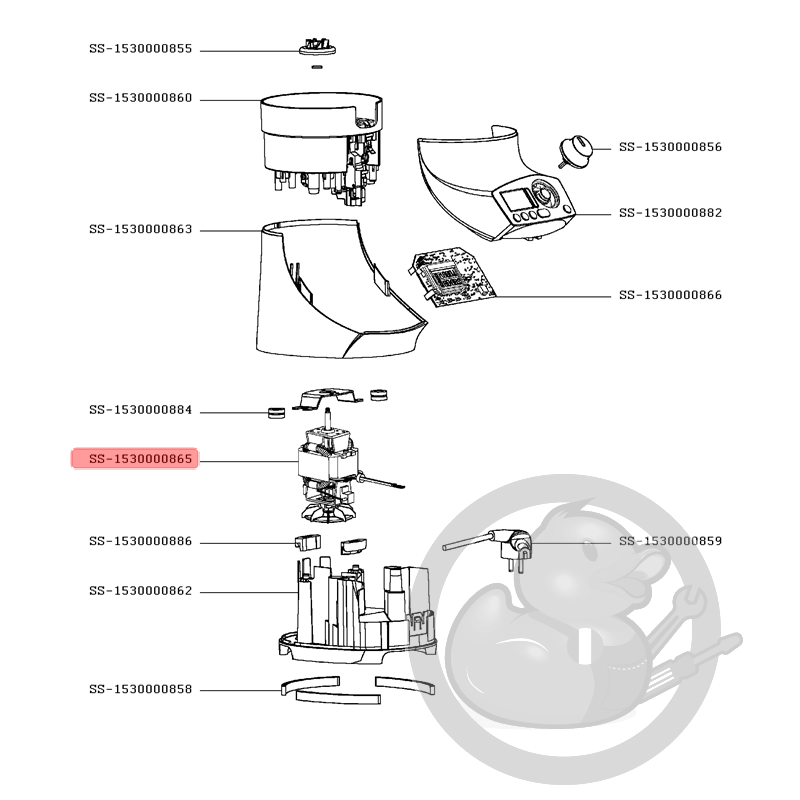 SS-1530000855
SS-1530000860
SS-1530000856
SS-1530000882
SS-1530000863
SS-1530000866
SS-1530000884
SS-1530000865
SS-1530000886
SS-1530000859
SS-1530000862
SS-1530000858