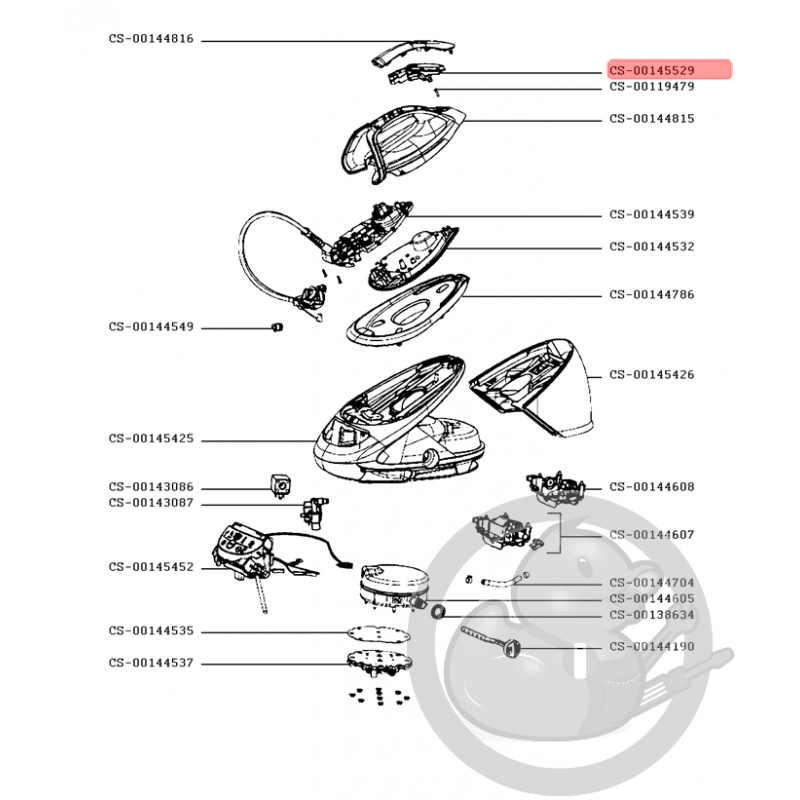 CS-00144816
CS-00145529
CS-00119479
CS-00144815
CS-00144539
CS-00144532
CS-00144786
CS-00144549
CS-00145426
CS-00145425
CS-00143086
CS-00143087
CS-00144608
CS-00144607
CS-00145452
CS-00144704
CS-00144605
CS-00138634
CS-00144535
CS-00144190
CS-00144537