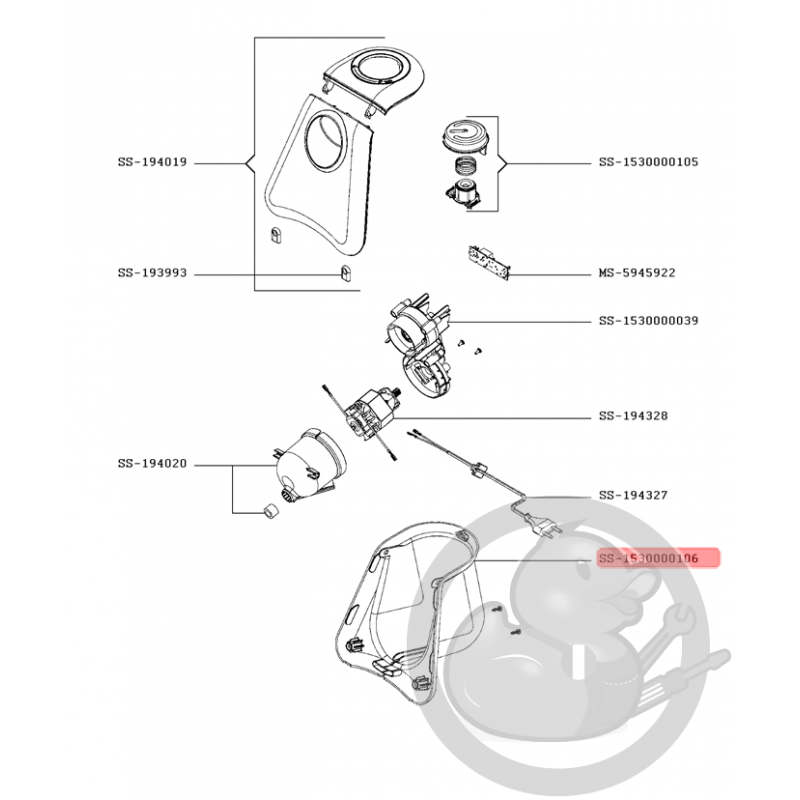 SS-194019
SS-1530000105
SS-193993
MS-5945922
SS-1530000039
SS-194328
SS-194020
SS-194327
SS-1530000106