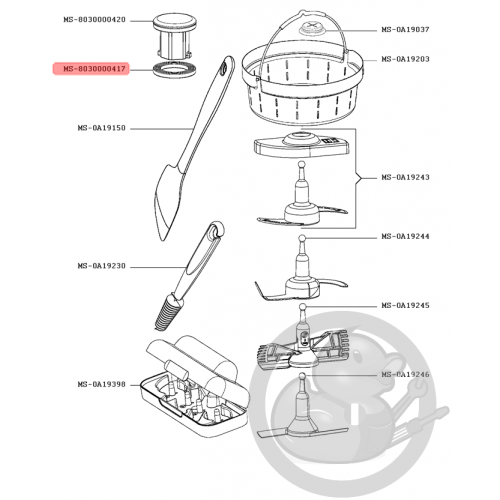 MS-8030000420

MS-8030000417

MS-0A19150

MS-0A19230

MS-0A19398

MS-0A19037

MS-0A19203

MS-0A19243

MS-0A19244

MS-0A19245

MS-0A19246