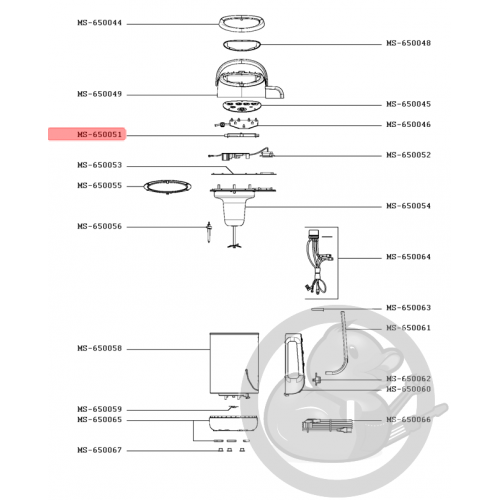 MS-650044
MS-650048
MS-650049
MS-650045
MS-650046
MS-650051
MS-650052
MS-650053
MS-650055
MS-650054
MS-650056
MS-650064
MS-650063
MS-650061
MS-650058
MS-650062
MS-650060
MS-650059
MS-650065
MS-650066
MS-650067