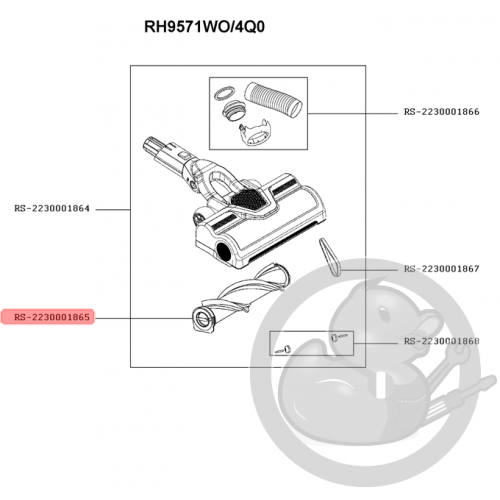 RH9571WO/4Q0

RS-2230001866

RS-2230001864

RS-2230001867

RS-2230001865

RS-2230001868