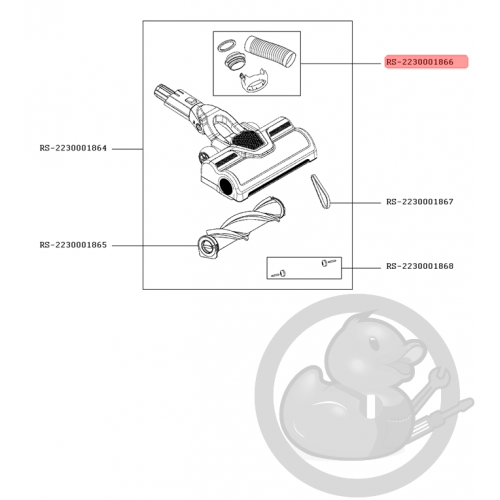 RS-2230001866

RS-2230001864

RS-2230001867

RS-2230001865

RS-2230001868