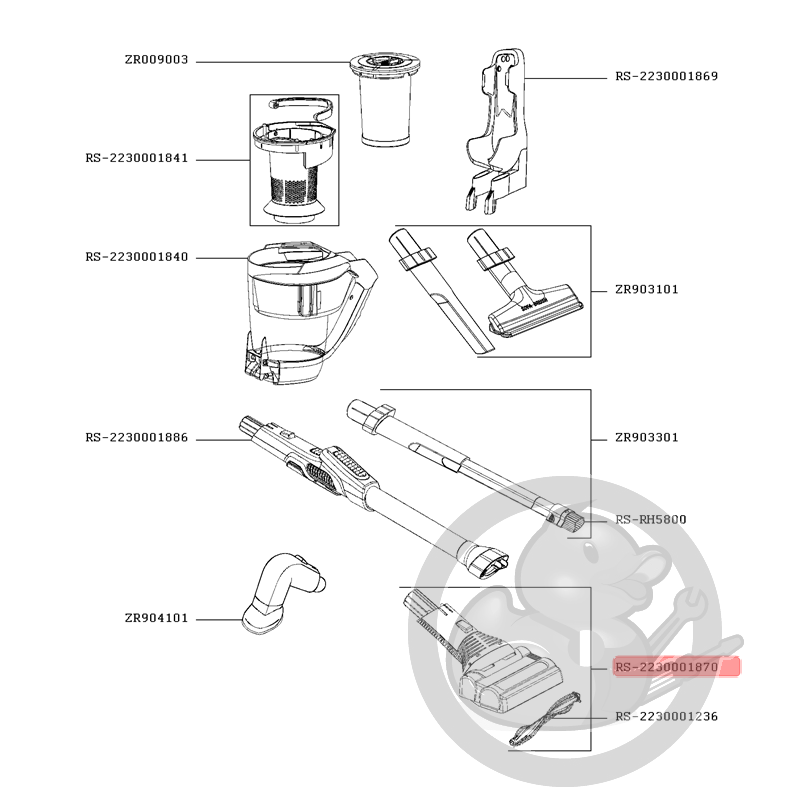 ZR009003
RS-2230001869
RS-2230001841
RS-2230001840
ZR903101
RS-2230001886
ZR903301
RS-RH5800
ZR904101
RS-2230001870
RS-2230001236