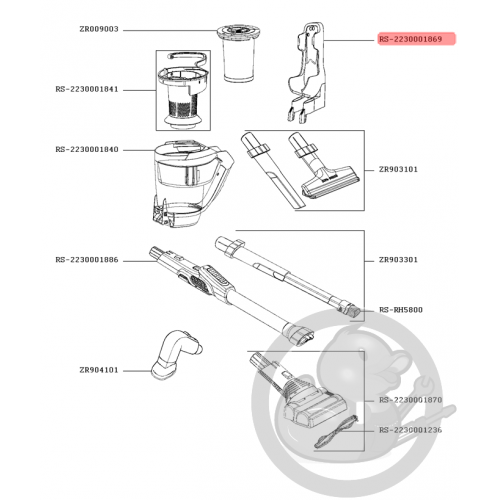 ZR009003

RS-2230001869

RS-2230001841

RS-2230001840

ZR903101

RS-2230001886

ZR903301

RS-RH5800

ZR904101

RS-2230001870

RS-2230001236