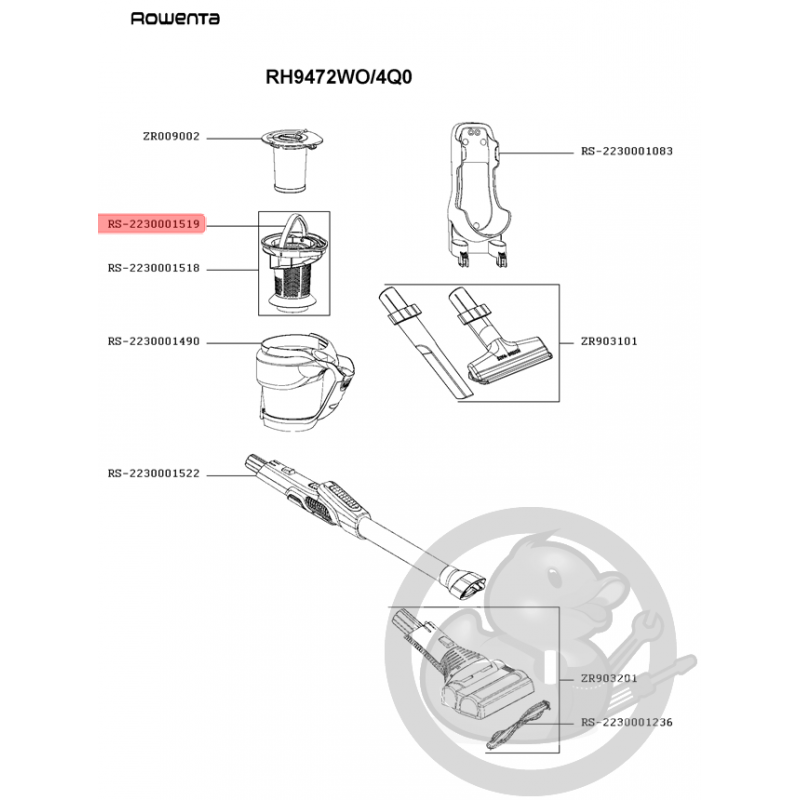 Rowenta

RH9472WO/4Q0

ZR009002

RS-2230001083

RS-2230001519

RS-2230001518

RS-2230001490

ZR903101

RS-2230001522

ZR903201

RS-2230001236