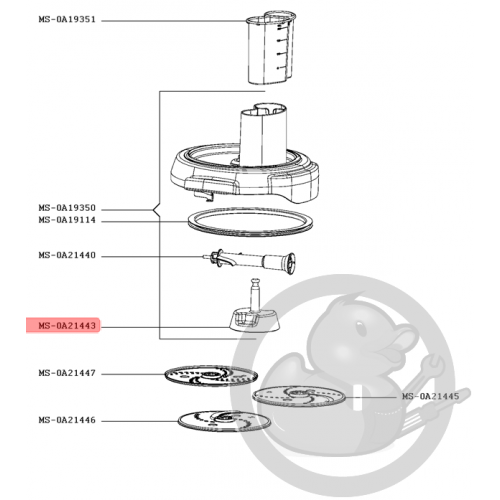 MS-0A19351

MS-0A19350
MS-0A19114

MS-0A21440

MS-0A21443

MS-0A21447

MS-0A21445

MS-0A21446