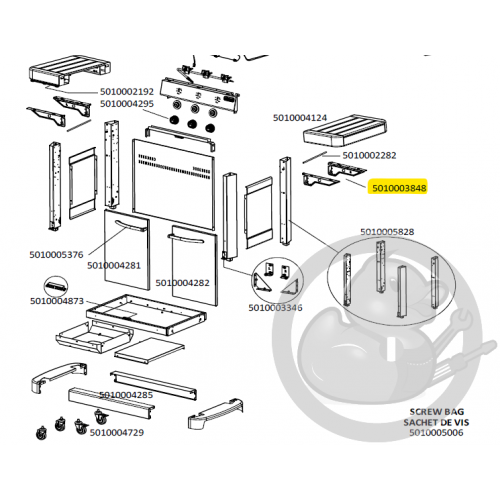 5010002192
5010004295
5010004124
5010002282
5010003848
5010005828
5010005376
5010004281
5010004282
5010004873
5010003346
5010004285
5010004729
SCREW BAG
SACHET DE VIS
5010005006