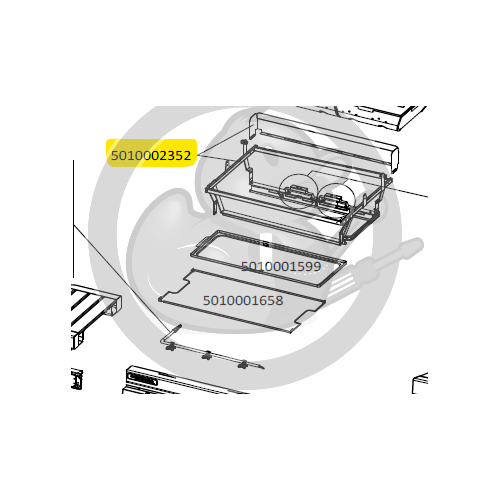 5010002352

5010001599

5010001658