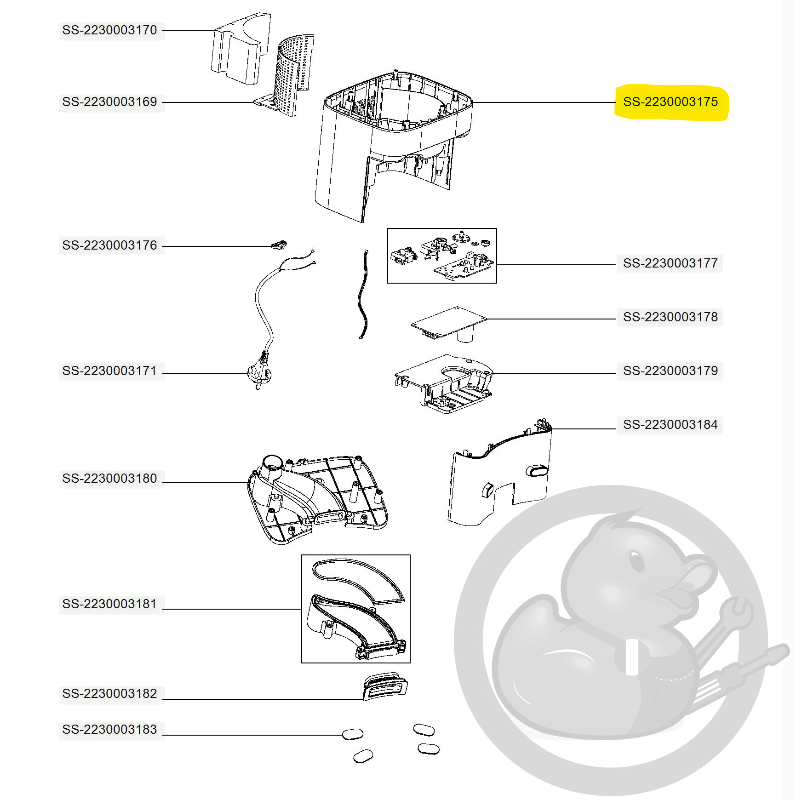 SS-2230003170
SS-2230003169
SS-2230003175
SS-2230003176
SS-2230003177
SS-2230003178
SS-2230003171
SS-2230003179
SS-2230003184
SS-2230003180
SS-2230003181
SS-2230003182
SS-2230003183