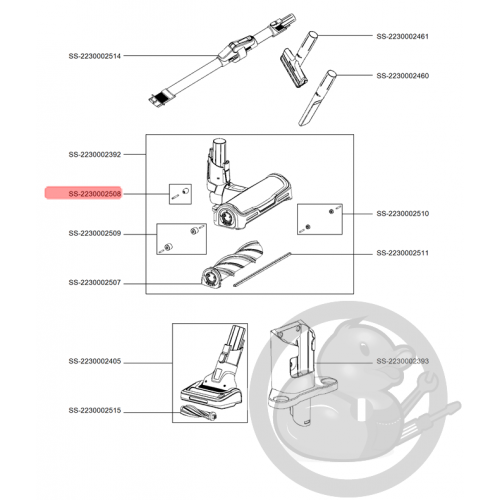 SS-2230002514
SS-2230002461
SS-2230002460
SS-2230002392
SS-2230002508
SS-2230002510
SS-2230002509
SS-2230002511
SS-2230002507
SS-2230002405
SS-2230002393
SS-2230002515