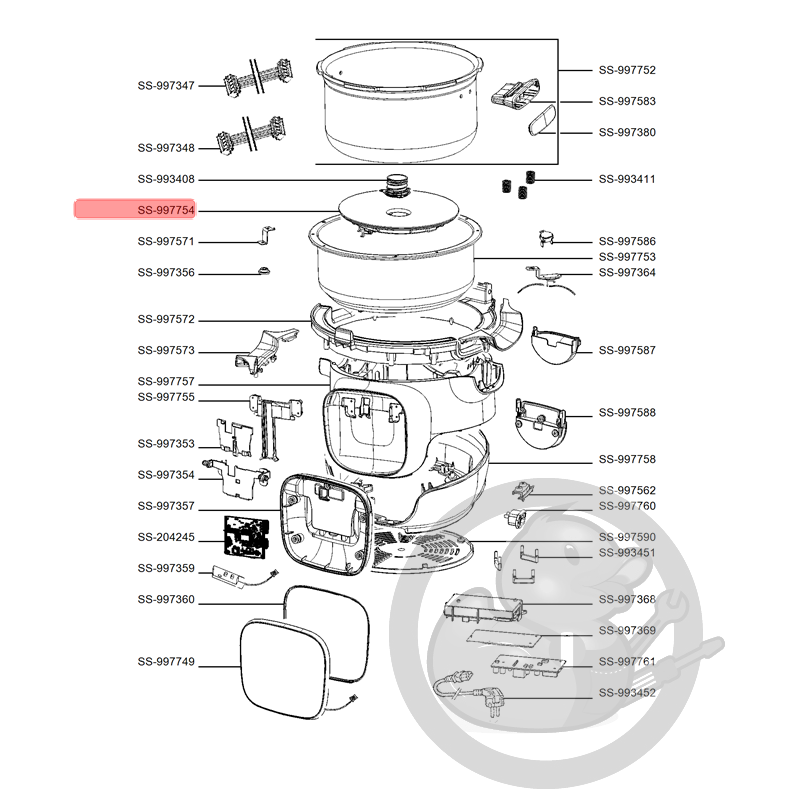 SS-997347
SS-997348
SS-993408
SS-997754
SS-997571
SS-997356
SS-997572
SS-997573
SS-997757
SS-997755
SS-997353
SS-997354
SS-997357
SS-204245
SS-997359
SS-997360
SS-997749

SS-997752
SS-997583
SS-997380
SS-993411
SS-997586
SS-997753
SS-997364
SS-997587
SS-997588
SS-997758
SS-997562
SS-997760
SS-997590
SS-993451
SS-997368
SS-997369
SS-997761
SS-993452