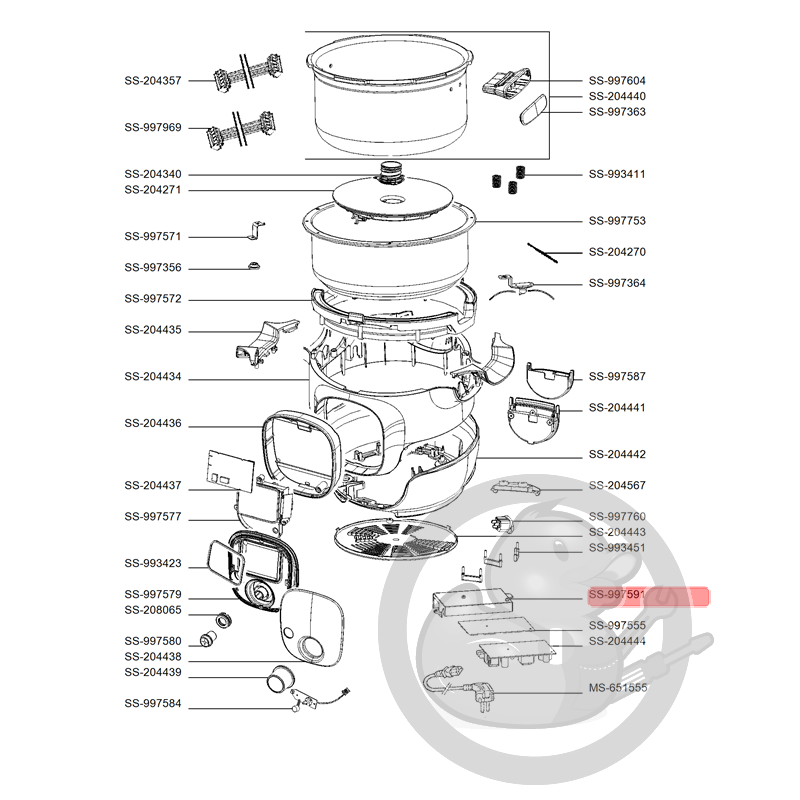 SS-204357
SS-997969
SS-204340
SS-204271
SS-997571
SS-997356
SS-997572
SS-204435
SS-204434
SS-204436
SS-204437
SS-997577
SS-993423
SS-997579
SS-208065
SS-997580
SS-204438
SS-204439
SS-997584

SS-997604
SS-204440
SS-997363
SS-993411
SS-997753
SS-204270
SS-997364
SS-997587
SS-204441
SS-204442
SS-204567
SS-997760
SS-204443
SS-993451
SS-997591
SS-997555
SS-204444
MS-651555