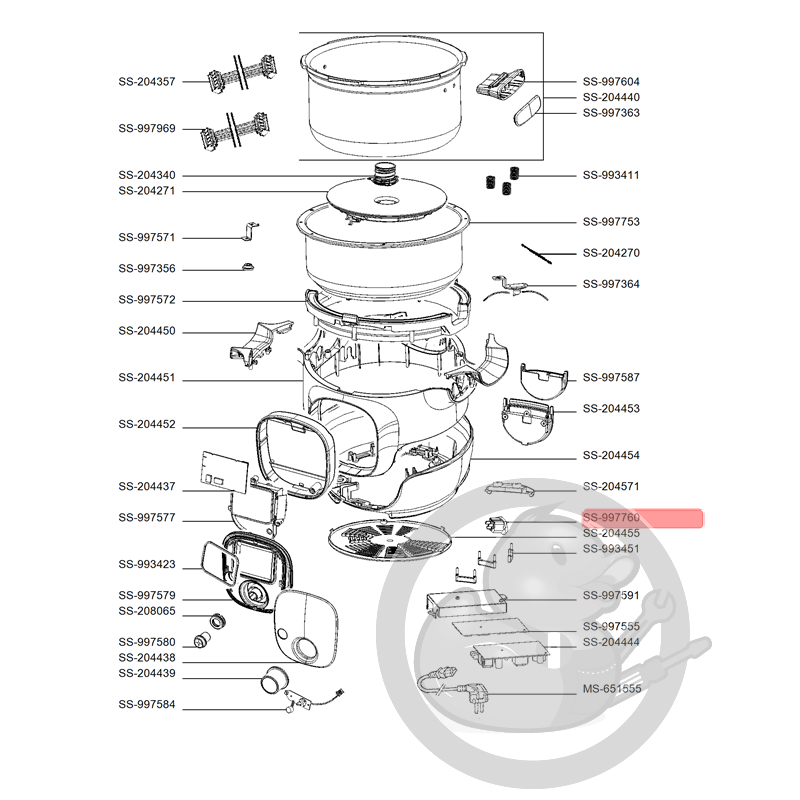 SS-204357
SS-997969
SS-204340
SS-204271
SS-997571
SS-997356
SS-997572
SS-204450
SS-204451
SS-204452
SS-204437
SS-997577
SS-993423
SS-997579
SS-208065
SS-997580
SS-204438
SS-204439
SS-997584
SS-997604
SS-204440
SS-997363
SS-993411
SS-997753
SS-204270
SS-997364
SS-997587
SS-204453
SS-204454
SS-204571
SS-997760
SS-204455
SS-993451
SS-997591
SS-997555
SS-204444
MS-651555