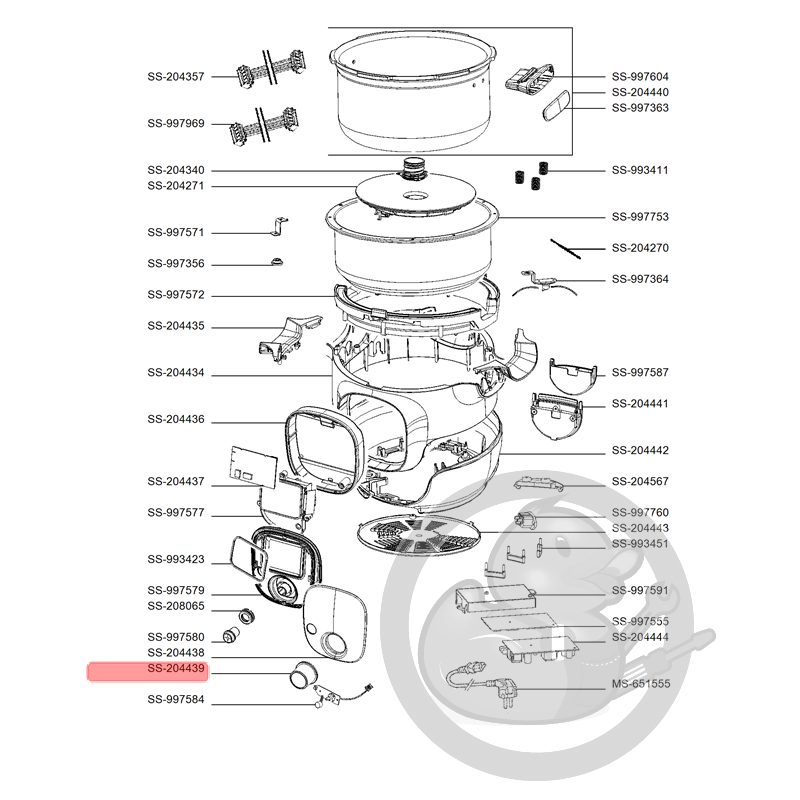 SS-204357
SS-997969
SS-204340
SS-204271
SS-997571
SS-997356
SS-997572
SS-204435
SS-204434
SS-204436
SS-204437
SS-997577
SS-993423
SS-997579
SS-208065
SS-997580
SS-204438
SS-204439
SS-997584
SS-997604
SS-204440
SS-997363
SS-993411
SS-997753
SS-204270
SS-997364
SS-997587
SS-204441
SS-204442
SS-204567
SS-997760
SS-204443
SS-993451
SS-997591
SS-997555
SS-204444
MS-651555