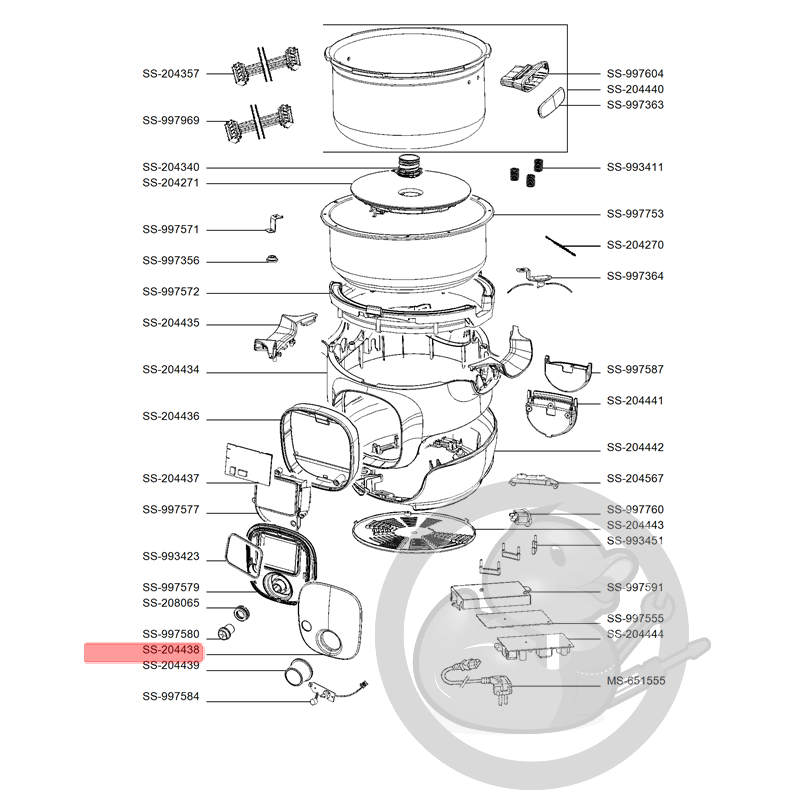 SS-204357
SS-997969
SS-204340
SS-204271
SS-997571
SS-997356
SS-997572
SS-204435
SS-204434
SS-204436
SS-204437
SS-997577
SS-993423
SS-997579
SS-208065
SS-997580
SS-204438
SS-204439
SS-997584
SS-997604
SS-204440
SS-997363
SS-993411
SS-997753
SS-204270
SS-997364
SS-997587
SS-204441
SS-204442
SS-204567
SS-997760
SS-204443
SS-993451
SS-997591
SS-997555
SS-204444
MS-651555