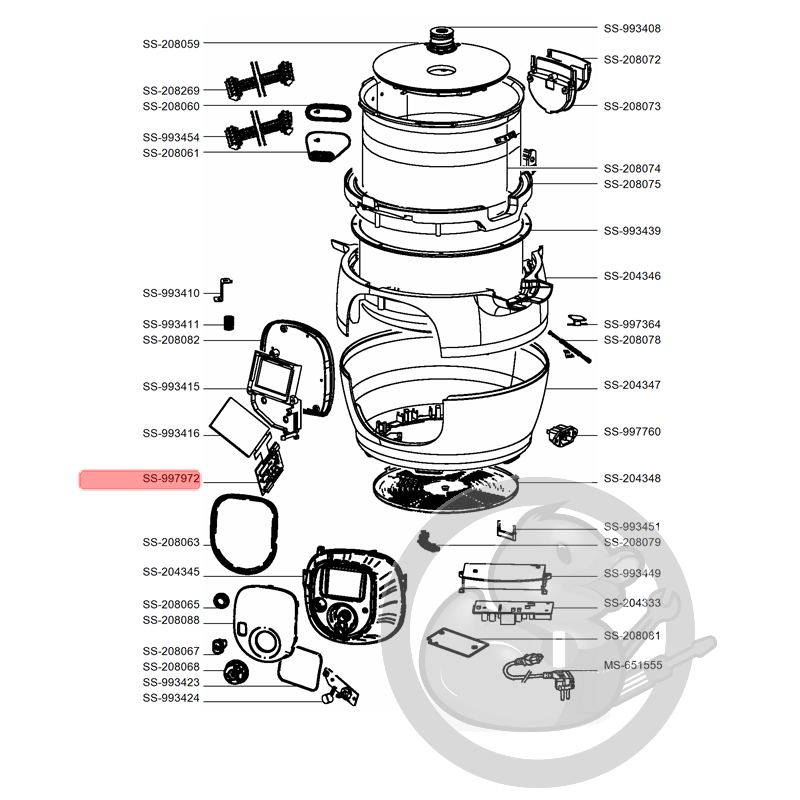 SS-208059
SS-208269
SS-208060
SS-993454
SS-208061
SS-993410
SS-993411
SS-208082
SS-993415
SS-993416
SS-997972
SS-208063
SS-204345
SS-208065
SS-208088
SS-208067
SS-208068
SS-993423
SS-993424
SS-993408
SS-208072
SS-208073
SS-208074
SS-208075
SS-993439
SS-204346
SS-997364
SS-208078
SS-204347
SS-997760
SS-204348
SS-993451
SS-208079
SS-993449
SS-204333
SS-208081
MS-651555