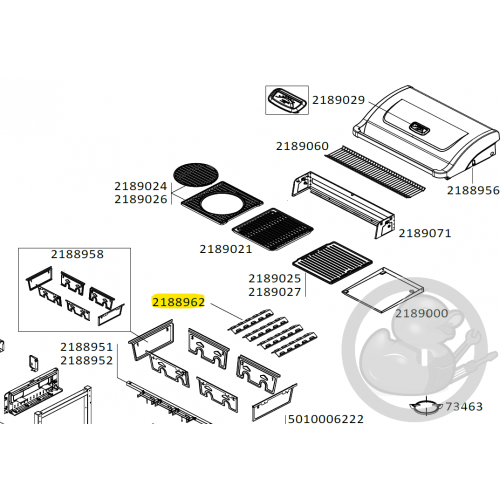 2189029
2189060
2188956
2189024
2189026
2189071
2189021
2188958
2189025
2189027
2188962
2189000
2188951
2188952
73463
5010006222