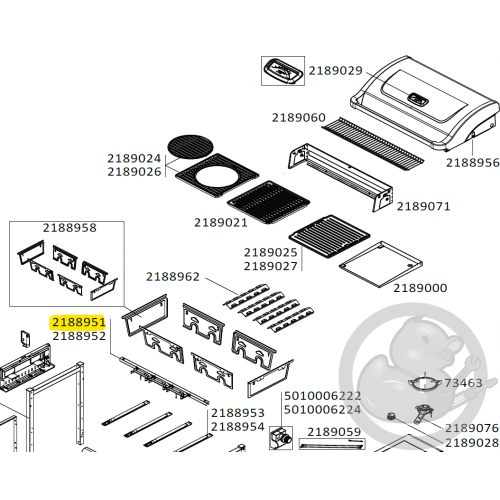 2189029
2189060
2188956
2189024
2189026
2189071
2189021
2188958
2189025
2189027
2188962
2189000
2188951
2188952
73463
5010006222
5010006224
2188953
2188954
2189059
2189076
2189028