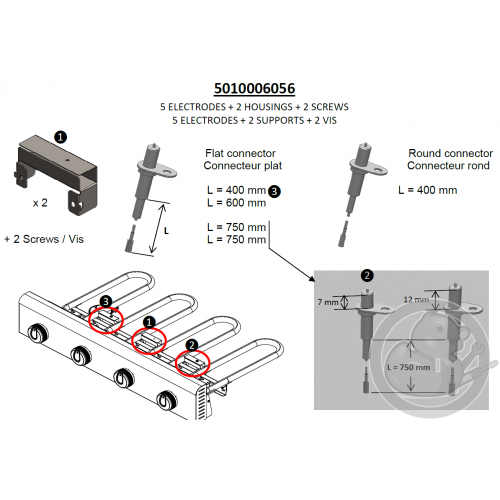 5010006056

5 ELECTRODES + 2 HOUSINGS + 2 SCREWS
5 ELECTRODES + 2 SUPPORTS + 2 VIS

1

x 2

+ 2 Screws / Vis

L

Flat connector
Connecteur plat

L = 400 mm 3
L = 600 mm

L = 750 mm
L = 750 mm

Round connector
Connecteur rond

L = 400 mm

3

1

2

2

7 mm

12 mm

L = 750 mm