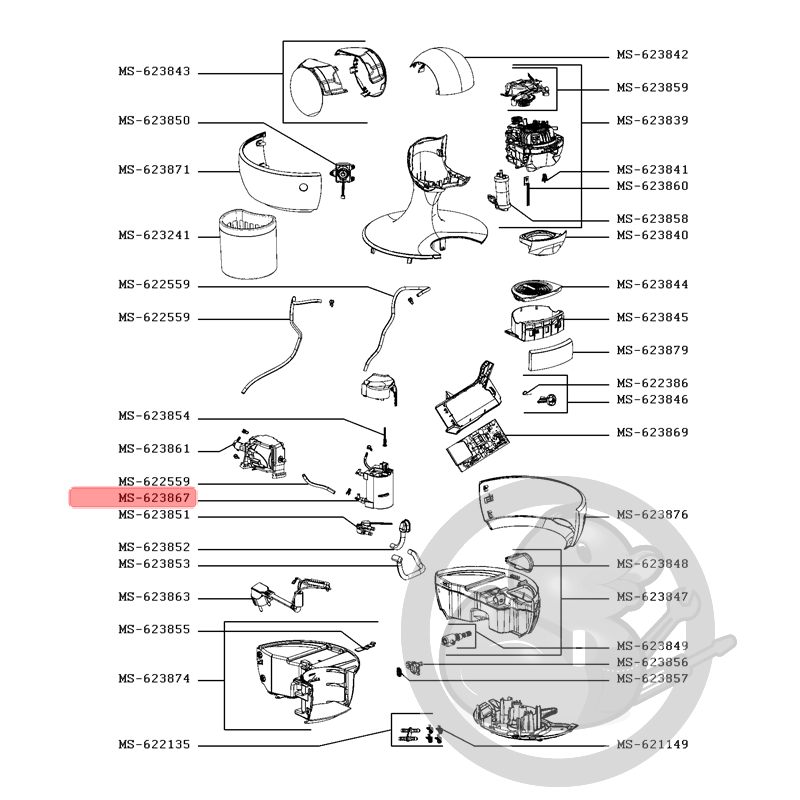 MS-623843
MS-623850
MS-623871
MS-623241
MS-622559
MS-622559
MS-623854
MS-623861
MS-622559
MS-623867
MS-623851
MS-623852
MS-623853
MS-623863
MS-623855
MS-623874
MS-622135

MS-623842
MS-623859
MS-623839
MS-623841
MS-623860
MS-623858
MS-623840
MS-623844
MS-623845
MS-623879
MS-622386
MS-623846
MS-623869
MS-623876
MS-623848
MS-623847
MS-623849
MS-623856
MS-623857
MS-621149