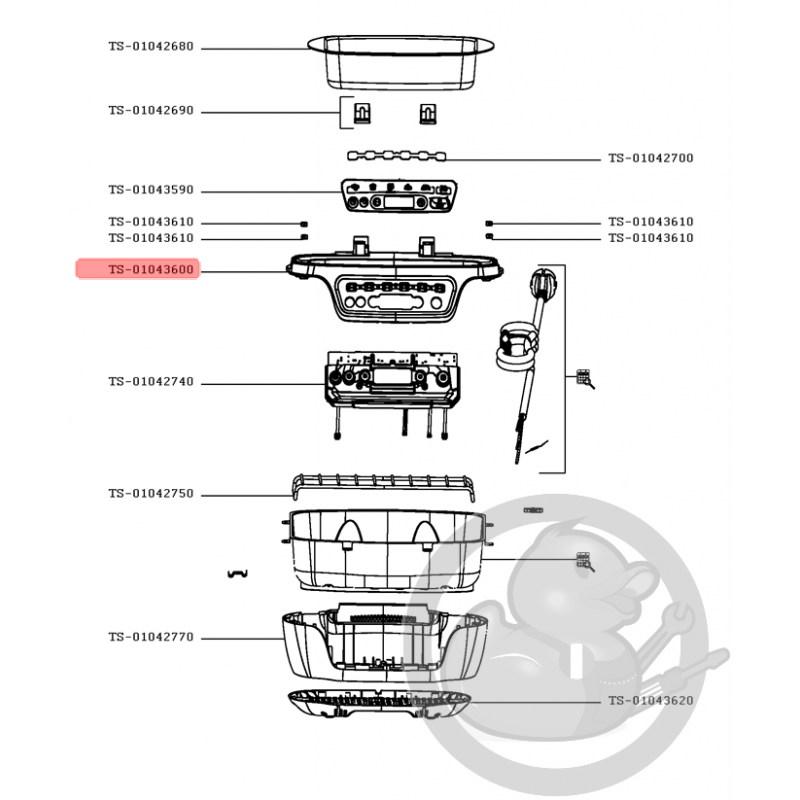 TS-01042680
TS-01042690
TS-01042700
TS-01043590
TS-01043610
TS-01043610
TS-01043610
TS-01043610
TS-01043600
TS-01042740
TS-01042750
TS-01042770
TS-01043620