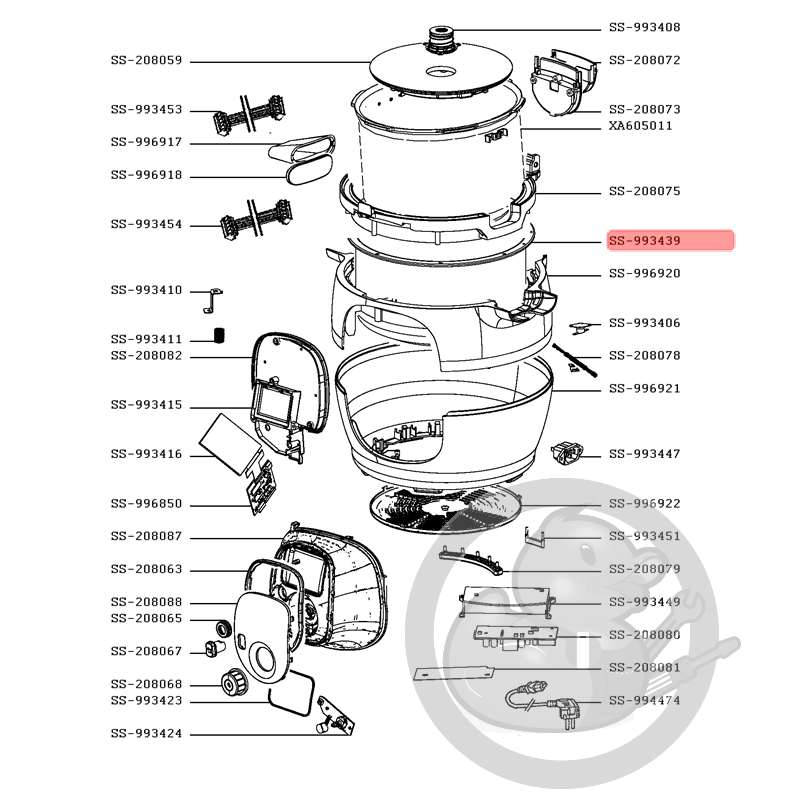 SS-208059
SS-993453
SS-996917
SS-996918
SS-993454
SS-993410
SS-993411
SS-208082
SS-993415
SS-993416
SS-996850
SS-208087
SS-208063
SS-208088
SS-208065
SS-208067
SS-208068
SS-993423
SS-993424

SS-993408
SS-208072
SS-208073
XA605011
SS-208075
SS-993439
SS-996920
SS-993406
SS-208078
SS-996921
SS-993447
SS-996922
SS-993451
SS-208079
SS-993449
SS-208080
SS-208081
SS-994474