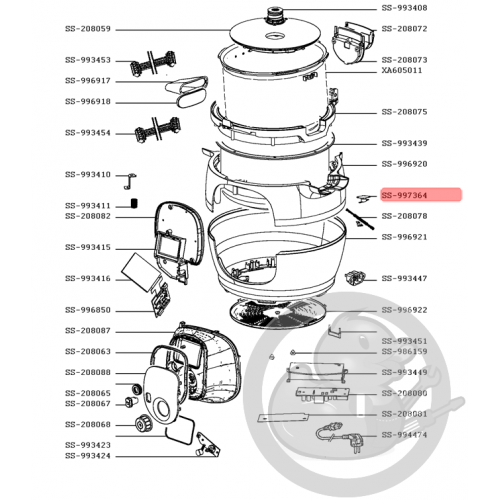 SS-208059
SS-993453
SS-996917
SS-996918
SS-993454
SS-993410
SS-993411
SS-208082
SS-993415
SS-993416
SS-996850
SS-208087
SS-208063
SS-208088
SS-208065
SS-208067
SS-208068
SS-993423
SS-993424

SS-993408
SS-208072
SS-208073
XA605011
SS-208075
SS-993439
SS-996920
SS-997364
SS-208078
SS-996921
SS-993447
SS-996922
SS-993451
SS-986159
SS-993449
SS-208080
SS-208081
SS-994474