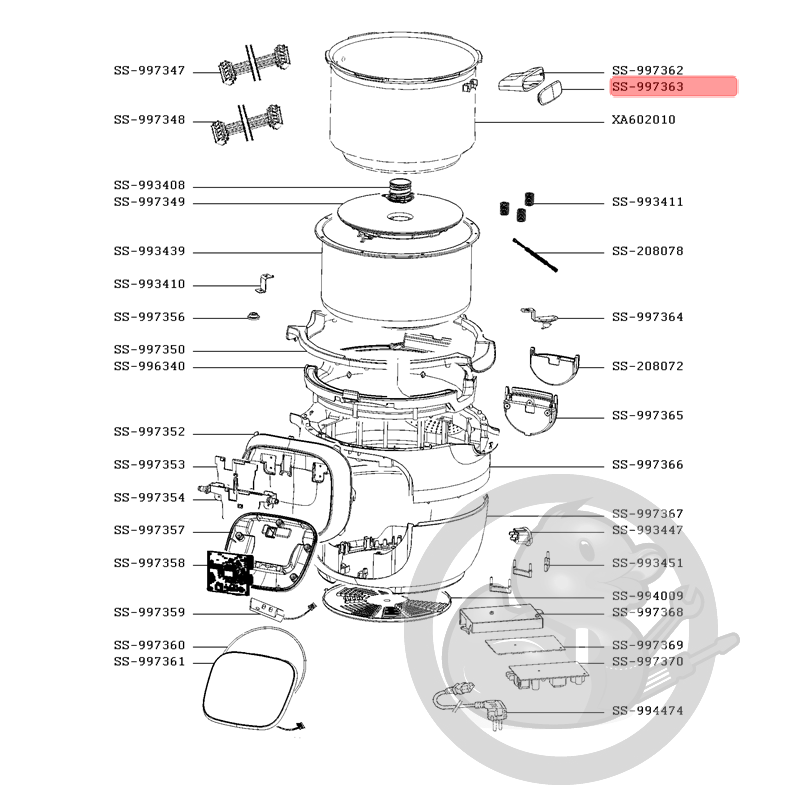 SS-997347
SS-997348
SS-993408
SS-997349
SS-993439
SS-993410
SS-997356
SS-997350
SS-996340
SS-997352
SS-997353
SS-997354
SS-997357
SS-997358
SS-997359
SS-997360
SS-997361

SS-997362
SS-997363
XA602010
SS-993411
SS-208078
SS-997364
SS-208072
SS-997365
SS-997366
SS-997367
SS-993447
SS-993451
SS-994009
SS-997368
SS-997369
SS-997370
SS-994474