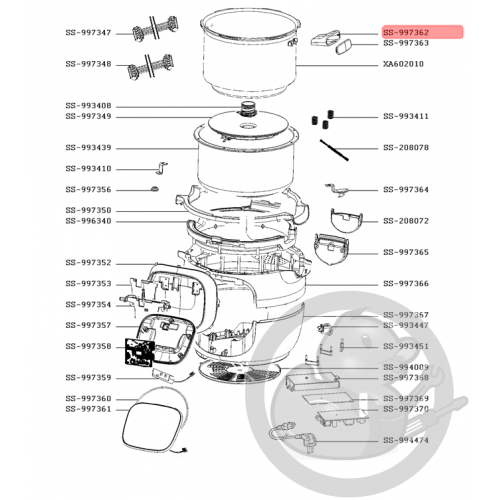 SS-997347
SS-997348
SS-993408
SS-997349
SS-993439
SS-993410
SS-997356
SS-997350
SS-996340
SS-997352
SS-997353
SS-997354
SS-997357
SS-997358
SS-997359
SS-997360
SS-997361

SS-997362
SS-997363
XA602010
SS-993411
SS-208078
SS-997364
SS-208072
SS-997365
SS-997366
SS-997367
SS-993447
SS-993451
SS-994009
SS-997368
SS-997369
SS-997370
SS-994474